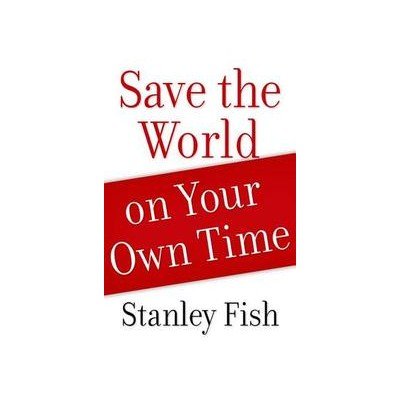 Save the World
on Your Own Time
Stanley Fish